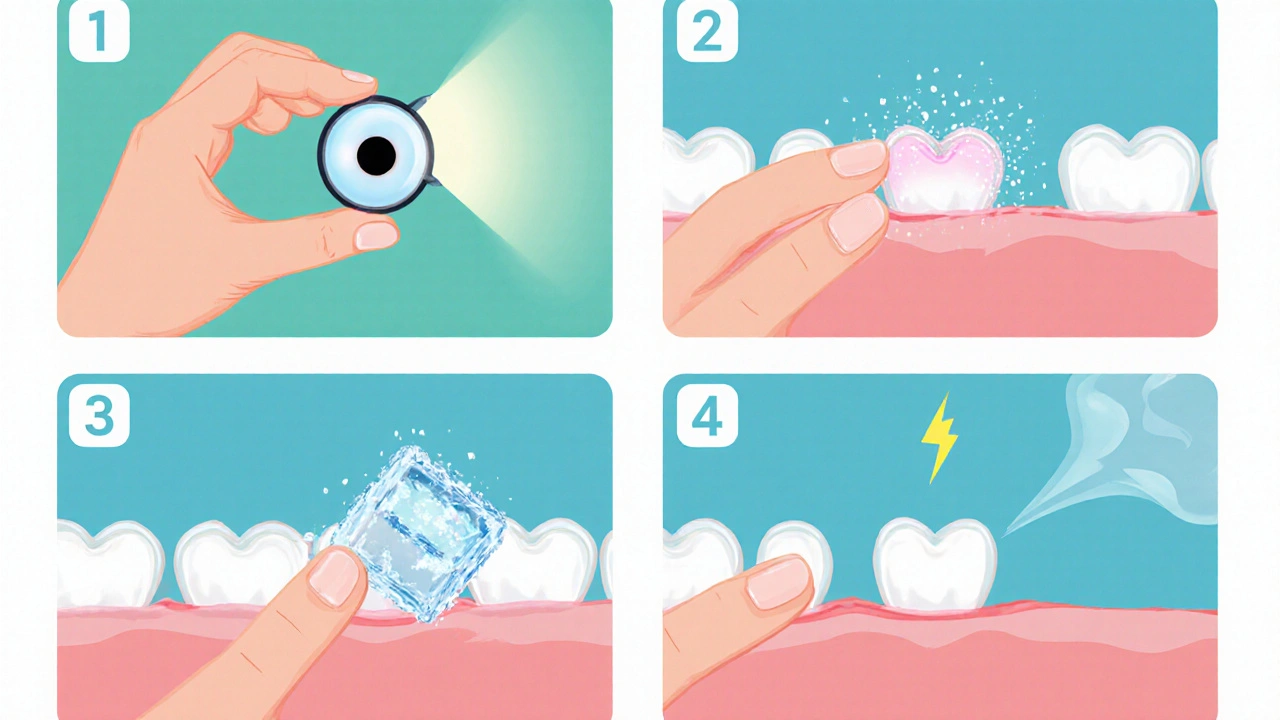 1

2

3

4